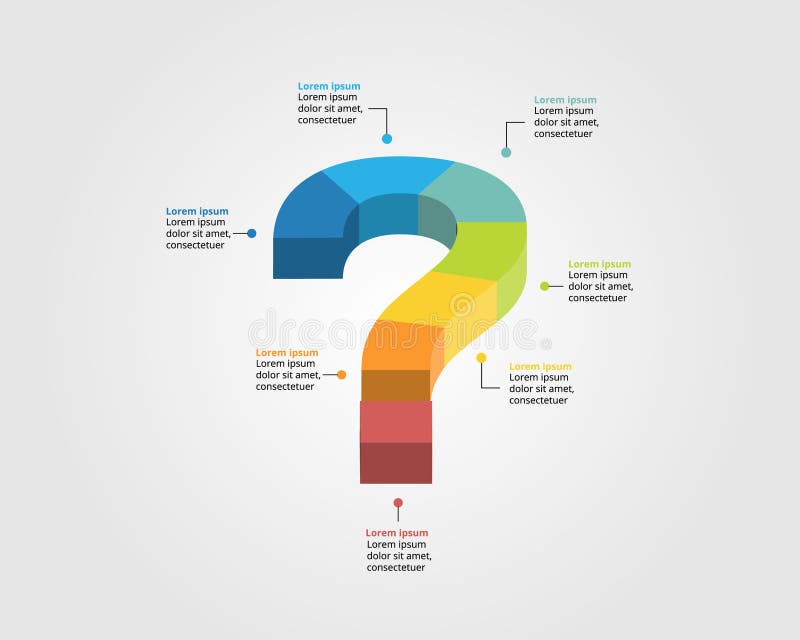 Lorem ipsum
Lorem ipsum dolor sit amet, consectetuer

Lorem ipsum
Lorem ipsum dolor sit amet, consectetuer

Lorem ipsum
Lorem ipsum dolor sit amet, consectetuer

Lorem ipsum
Lorem ipsum dolor sit amet, consectetuer

dreamstime

Lorem ipsum
Lorem ipsum dolor sit amet, consectetuer

Lorem ipsum
Lorem ipsum dolor sit amet, consectetuer

Lorem ipsum
Lorem ipsum dolor sit amet, consectetuer