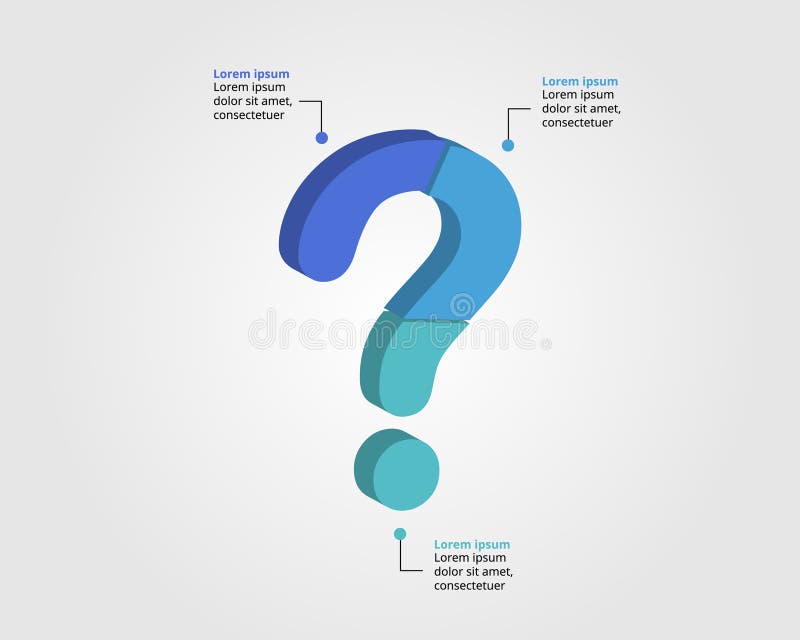 Lorem ipsum
Lorem ipsum dolor sit amet, consectetuer

Lorem ipsum
Lorem ipsum dolor sit amet, consectetuer

dreamstime

Lorem ipsum
Lorem ipsum dolor sit amet, consectetuer