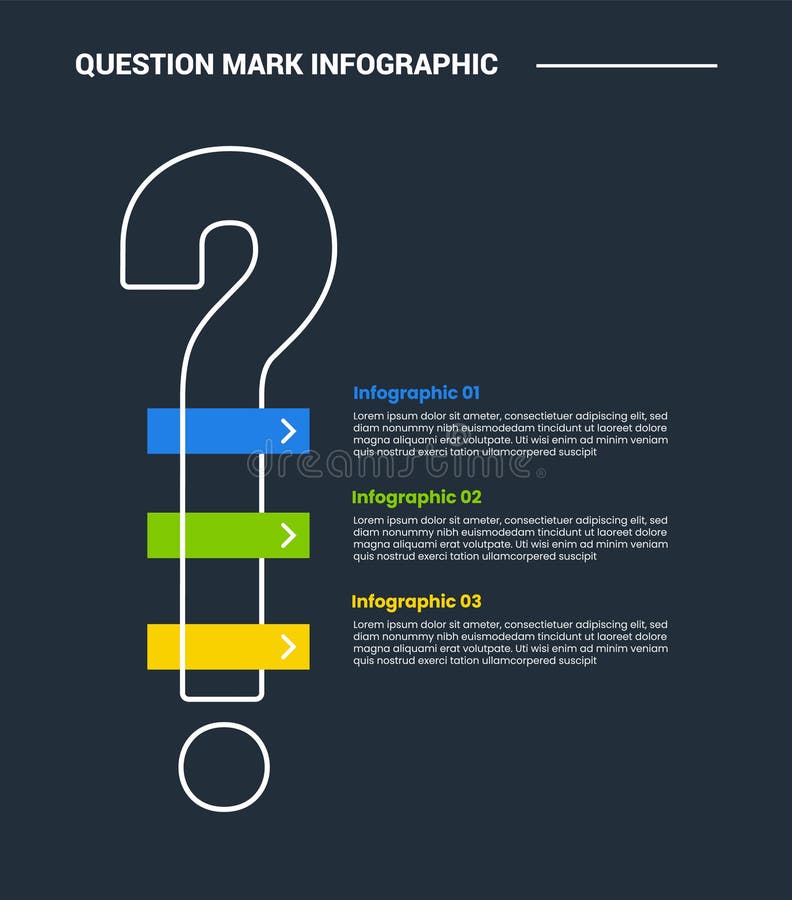 QUESTION MARK INFOGRAPHIC

Infographic 01

Lorem ipsum dolor sit ameter, consectietuer adipiscing elit, sed diam nonummy nibh euismodedam tincidunt ut laoreet dolore magna aliquami erat volutpate. Uti wisi enim ad minim veniam quis nostrud exerci tation ullamcorpered suscipit

dreamstime

Infographic 02

Lorem ipsum dolor sit ameter, consectietuer adipiscing elit, sed diam nonummy nibh euismodedam tincidunt ut laoreet dolore magna aliquami erat volutpate. Uti wisi enim ad minim veniam quis nostrud exerci tation ullamcorpered suscipit

Infographic 03

Lorem ipsum dolor sit ameter, consectietuer adipiscing elit, sed diam nonummy nibh euismodedam tincidunt ut laoreet dolore magna aliquami erat volutpate. Uti wisi enim ad minim veniam quis nostrud exerci tation ullamcorpered suscipit