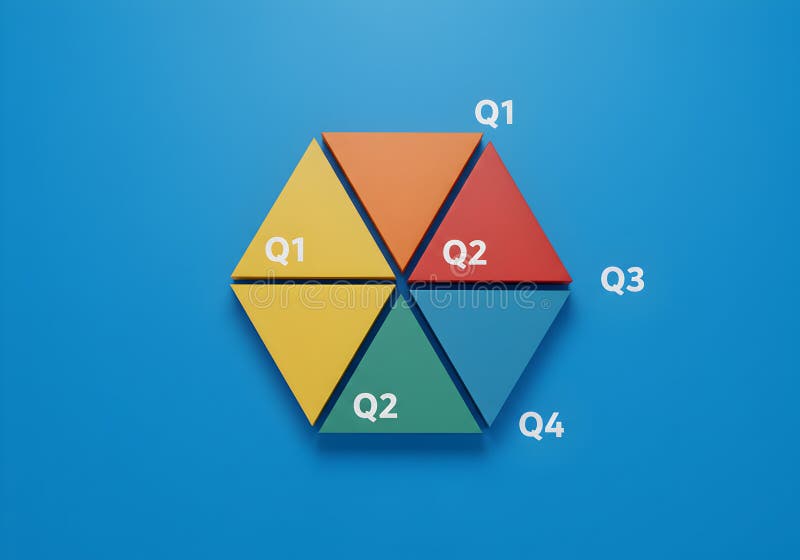 Q1
Q1
Q2
Q3
dreamstime
Q2
Q4