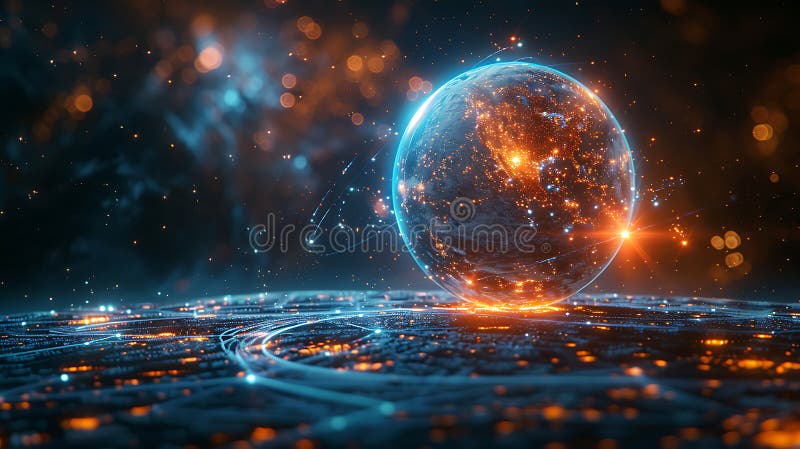 dreamstime