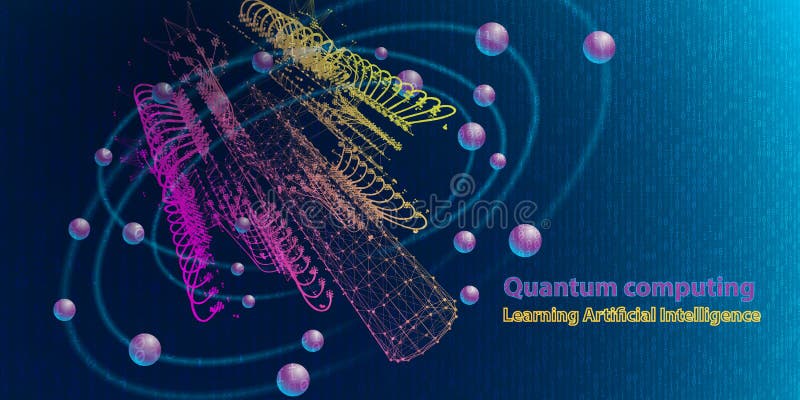 dreamstime

Quantum computing
Learning Artificial Intelligence