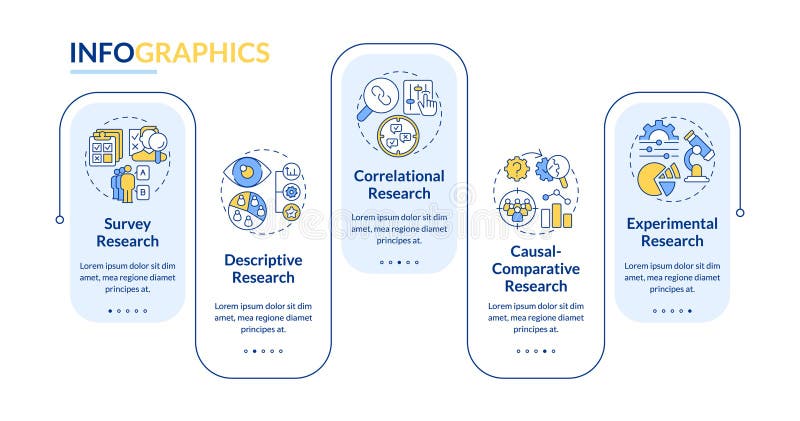 INFOGRAPHICS

Survey Research

Lorem ipsum dolor sit dim amet, mea regione diamet principes at.

Descriptive Research

Lorem ipsum dolor sit dim amet, mea regione diamet principes at.

Correlational Research

Lorem ipsum dolor sit dim amet, mea regione diamet principes at.

Causal-Comparative Research

Lorem ipsum dolor sit dim amet, mea regione diamet principes at.

Experimental Research

Lorem ipsum dolor sit dim amet, mea regione diamet principes at.