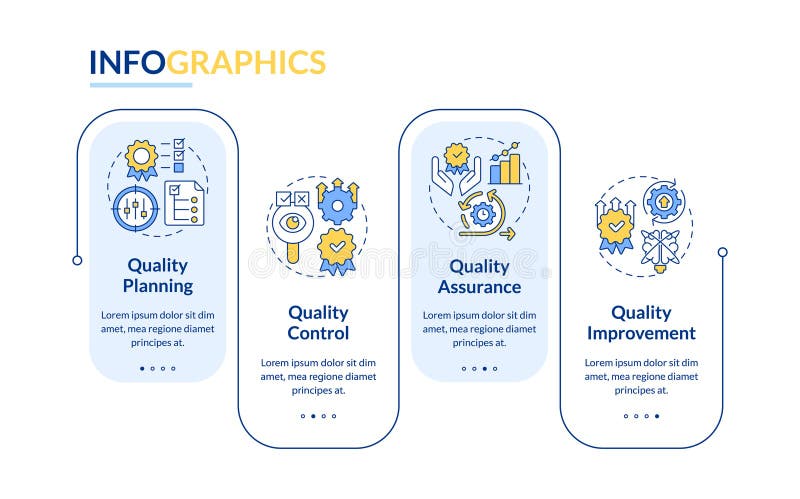 INFOGRAPHICS

Quality Planning

Lorem ipsum dolor sit dim amet, mea regione diamet principes at.

Quality Control

Lorem ipsum dolor sit dim amet, mea regione diamet principes at.

Quality Assurance

Lorem ipsum dolor sit dim amet, mea regione diamet principes at.

Quality Improvement

Lorem ipsum dolor sit dim amet, mea regione diamet principes at.