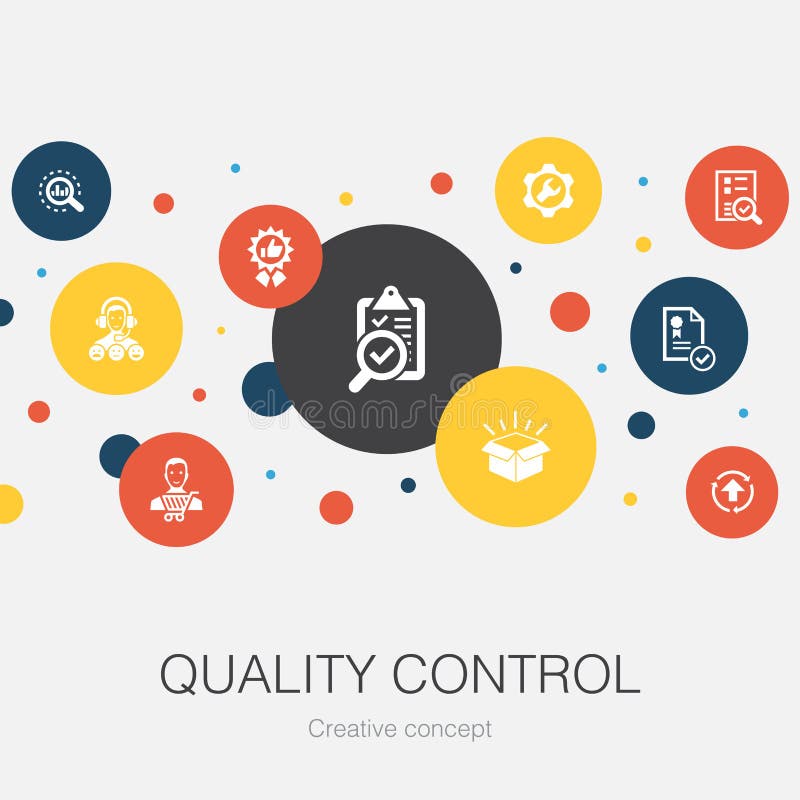 dreamstime

QUALITY CONTROL

Creative concept