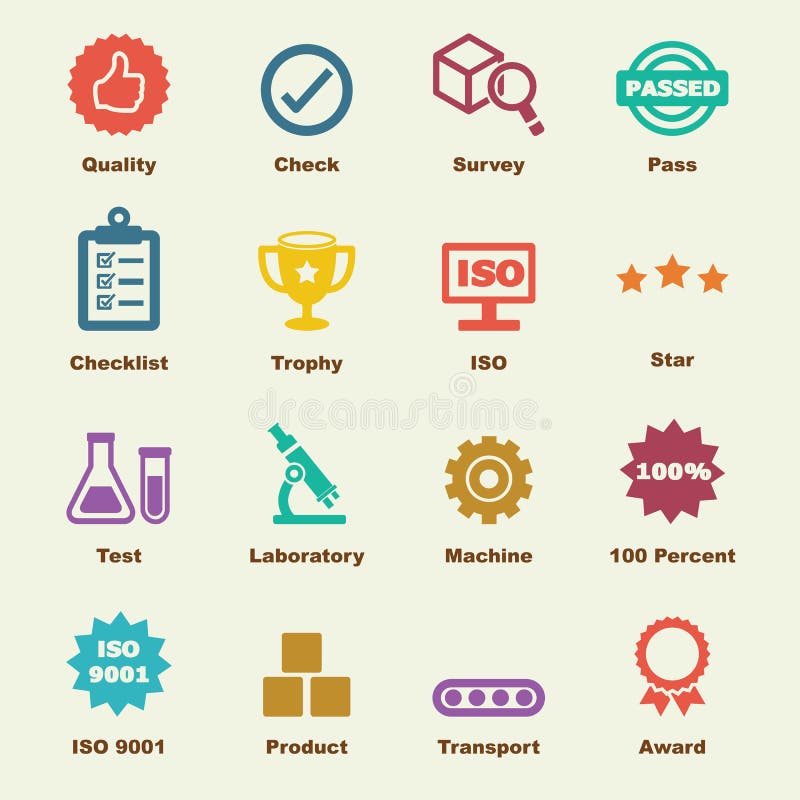 Quality

Check

Survey

PASSED

Pass

Checklist

Trophy

ISO

ISO

Star

dreamstime

Test

Laboratory

Machine

100%

100 Percent

ISO 9001

ISO 9001

Product

Transport

Award