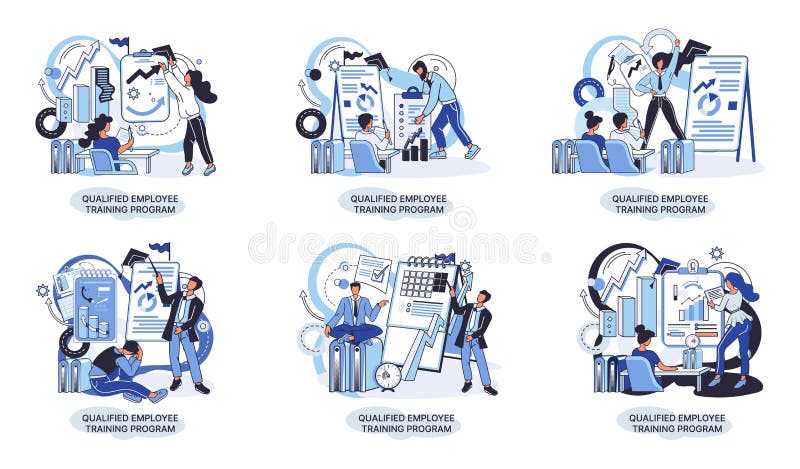 QUALIFIED EMPLOYEE TRAINING PROGRAM

QUALIFIED EMPLOYEE TRAINING PROGRAM

QUALIFIED EMPLOYEE TRAINING PROGRAM

dreamstime

QUALIFIED EMPLOYEE TRAINING PROGRAM

QUALIFIED EMPLOYEE TRAINING PROGRAM

QUALIFIED EMPLOYEE TRAINING PROGRAM