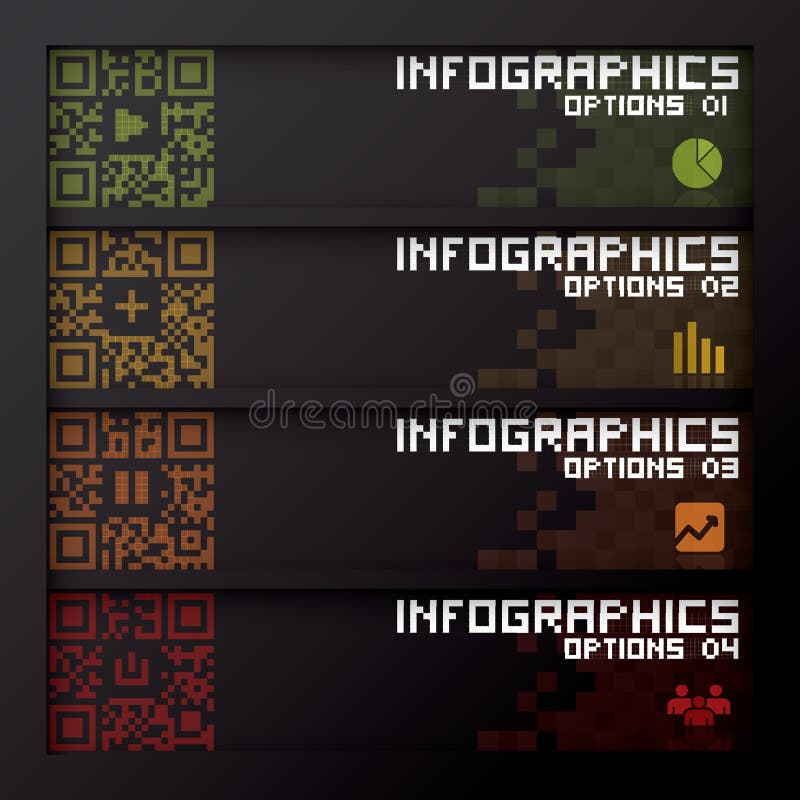 INFOGRAPHICS
OPTIONS 01

INFOGRAPHICS
OPTIONS 02

dreamstime

INFOGRAPHICS
OPTIONS 03

INFOGRAPHICS
OPTIONS 04