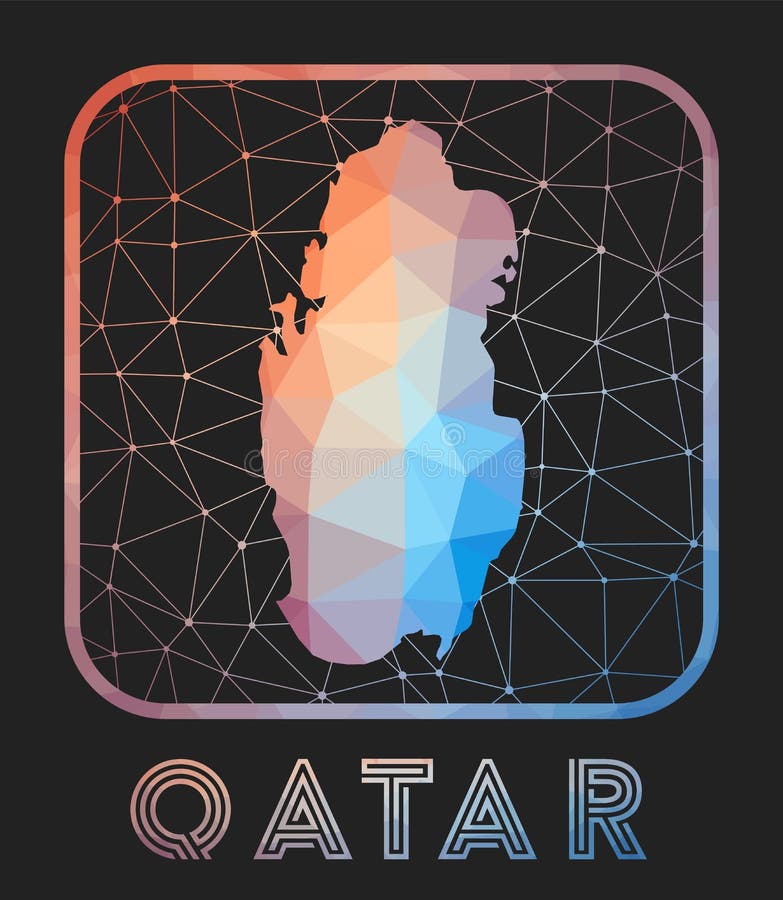 QATAR