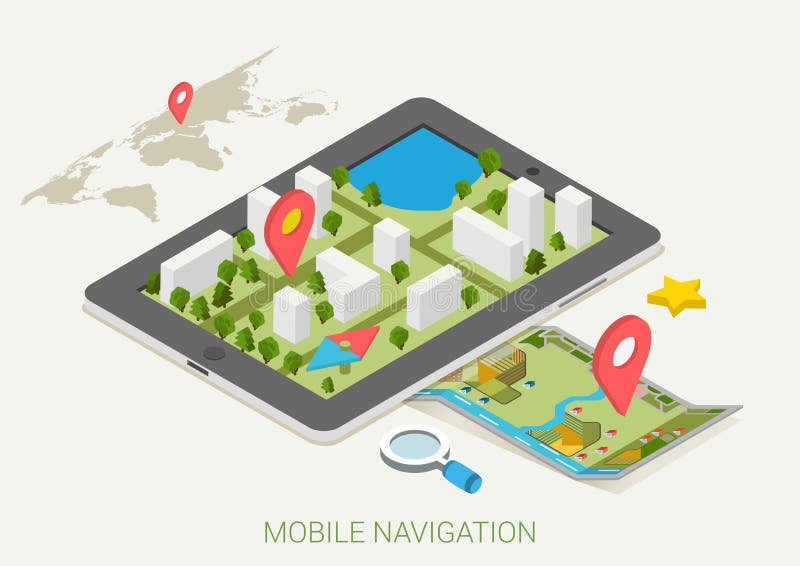 MOBILE NAVIGATION