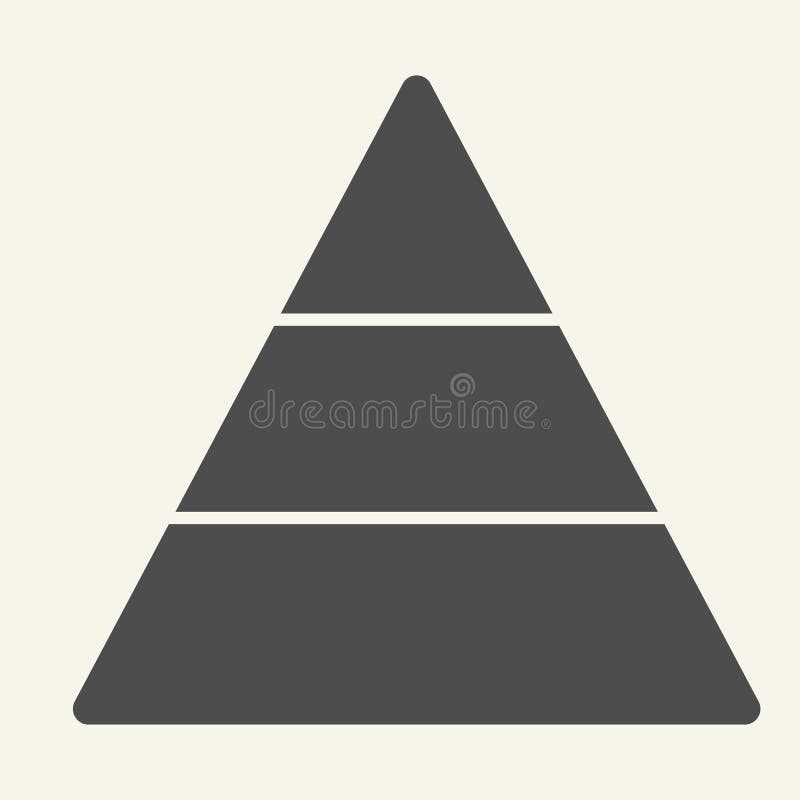 dreamstime