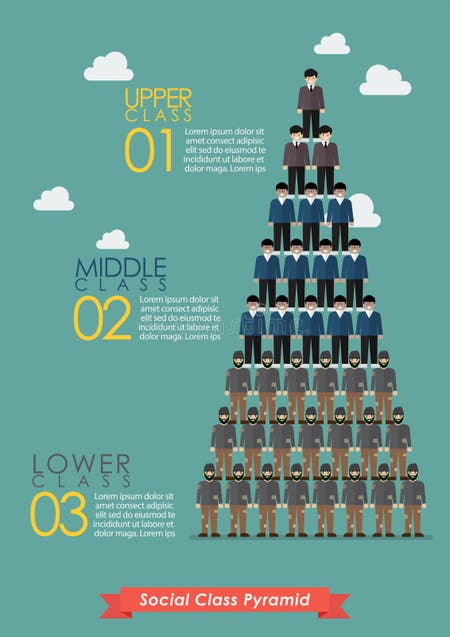 UPPER
CLASS
01
Lorem ipsum dolor sit amet consect adipisic elit sed do eiusmod te incididunt ut labore et dolor maga. Lorem ips

MIDDLE
CLASS
02
Lorem ipsum dolor sit amet consect adipisic elit sed do eiusmod te incididunt ut labore et dolor maga. Lorem ips

LOWER
CLASS
03
Lorem ipsum dolor sit amet consect adipisic elit sed do eiusmod te incididunt ut labore et dolor maga. Lorem ips

Social Class Pyramid