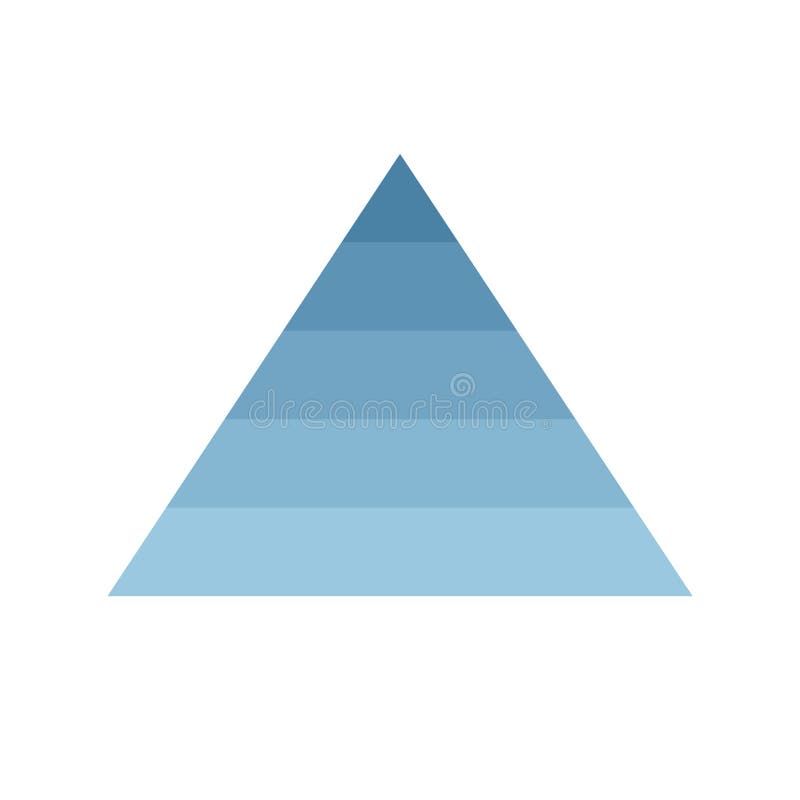 dreamstime