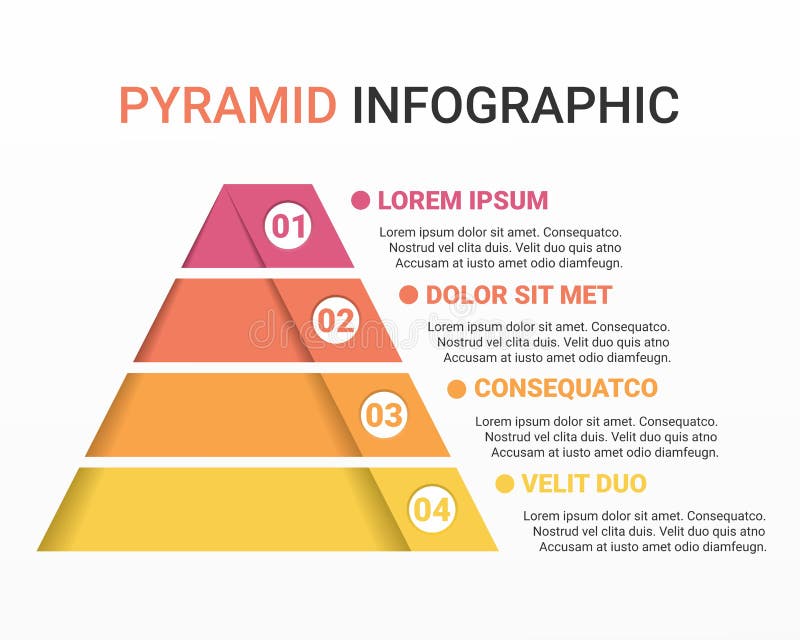 PYRAMID INFOGRAPHIC

01

LOREM IPSUM

Lorem ipsum dolor sit amet. Consequatco. Nostrud vel clita duis. Velit duo quis atno Accusam at iusto amet odio diamfeugn.

02

DOLOR SIT MET

Lorem ipsum dolor sit amet. Consequatco. Nostrud vel clita duis. Velit duo quis atno Accusam at iusto amet odio diamfeugn.

03

CONSEQUATCO

Lorem ipsum dolor sit amet. Consequatco. Nostrud vel clita duis. Velit duo quis atno Accusam at iusto amet odio diamfeugn.

04

VELIT DUO

Lorem ipsum dolor sit amet. Consequatco. Nostrud vel clita duis. Velit duo quis atno Accusam at iusto amet odio diamfeugn.

dreamstime