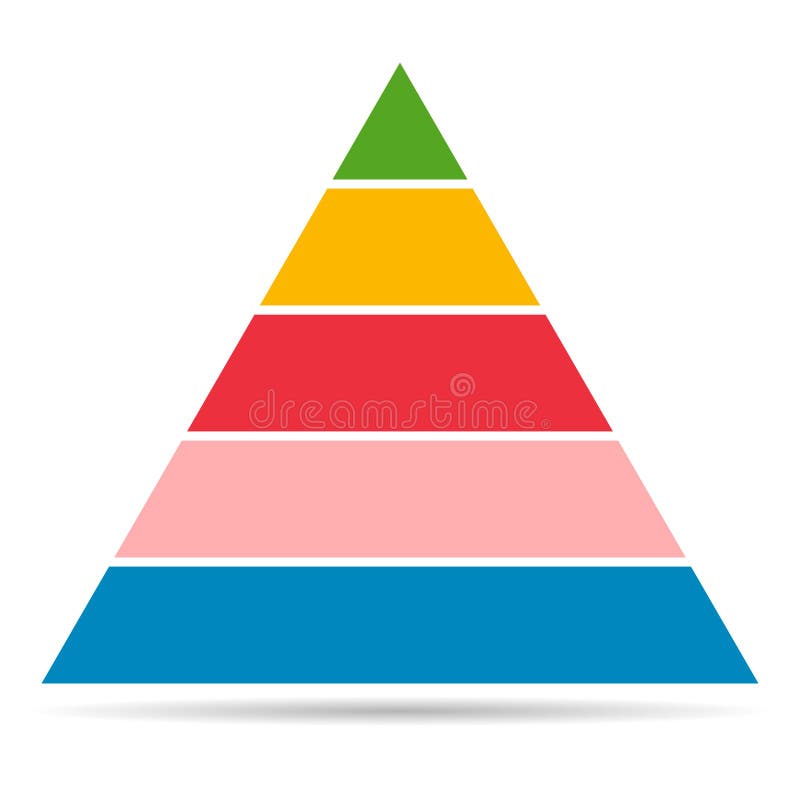 dreamstime