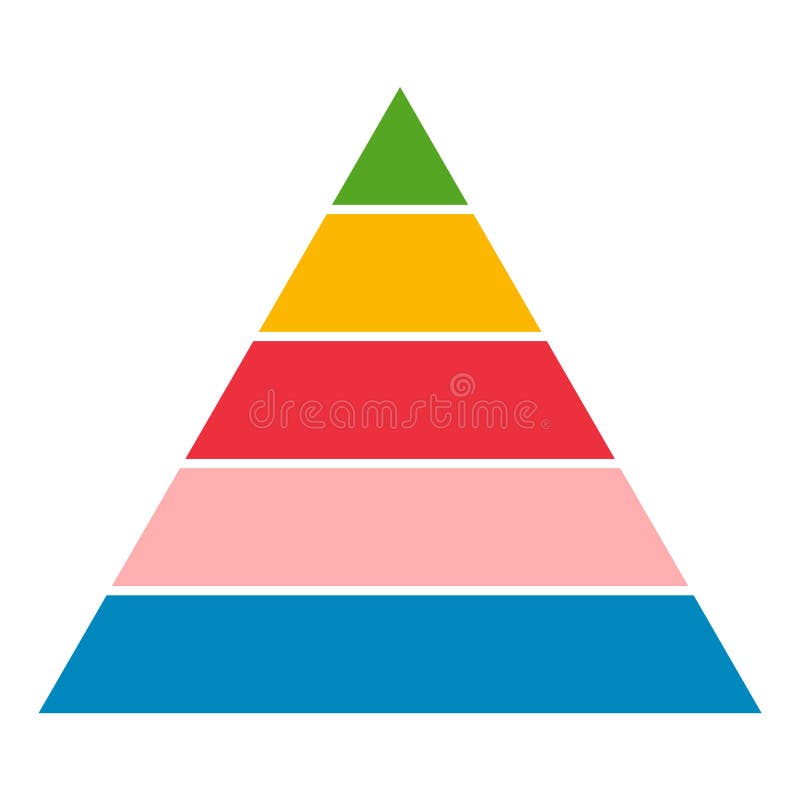 dreamstime