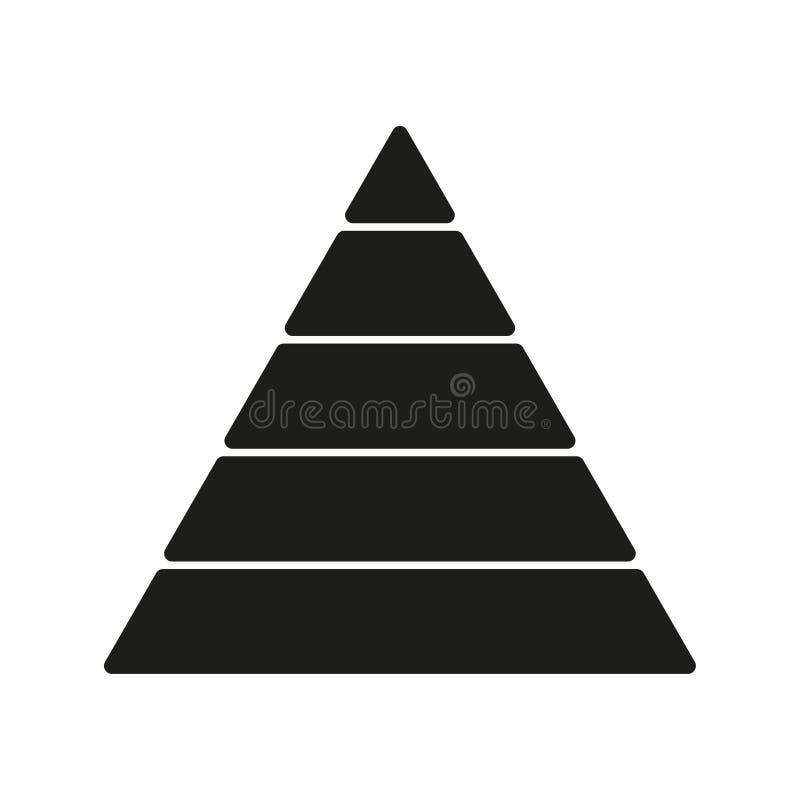 dreamstime®