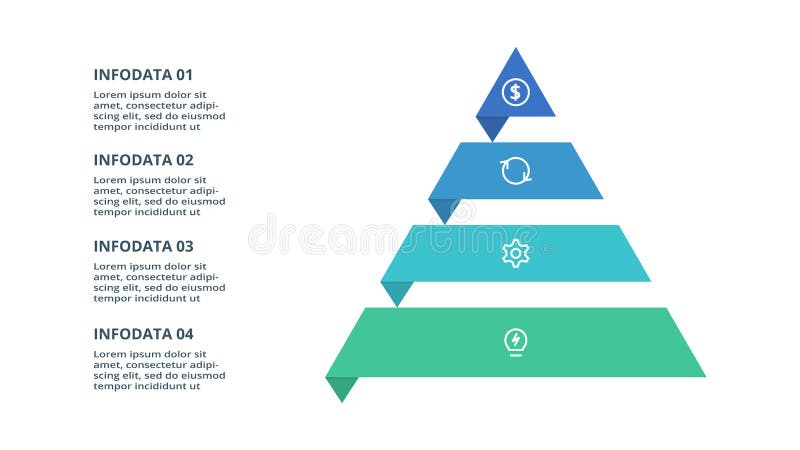 INFODATA 01

Lorem ipsum dolor sit amet, consectetur adipiscing elit, sed do eiusmod tempor incididunt ut

INFODATA 02

Lorem ipsum dolor sit amet, consectetur adipiscing elit, sed do eiusmod tempor incididunt ut

INFODATA 03

Lorem ipsum dolor sit amet, consectetur adipiscing elit, sed do eiusmod tempor incididunt ut

INFODATA 04

Lorem ipsum dolor sit amet, consectetur adipiscing elit, sed do eiusmod tempor incididunt ut

dreamstime