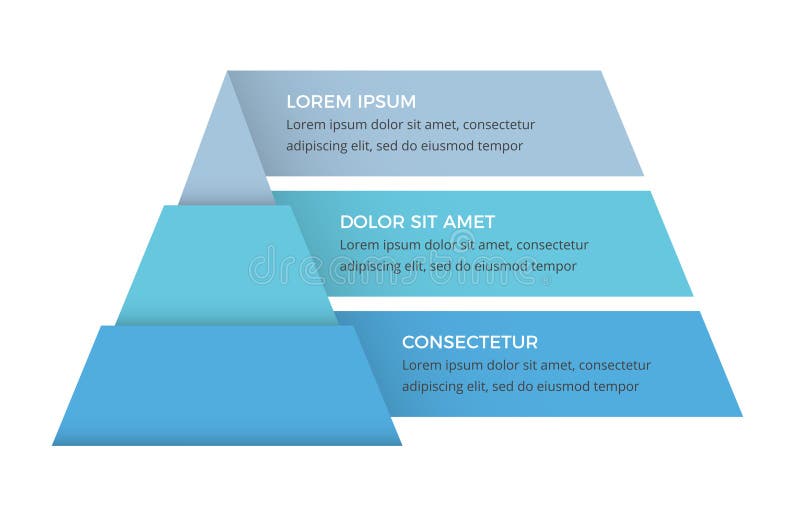 LOREM IPSUM
Lorem ipsum dolor sit amet, consectetur adipiscing elit, sed do eiusmod tempor

DOLOR SIT AMET
Lorem ipsum dolor sit amet, consectetur adipiscing elit, sed do eiusmod tempor

dreamstime

CONSECTETUR
Lorem ipsum dolor sit amet, consectetur adipiscing elit, sed do eiusmod tempor