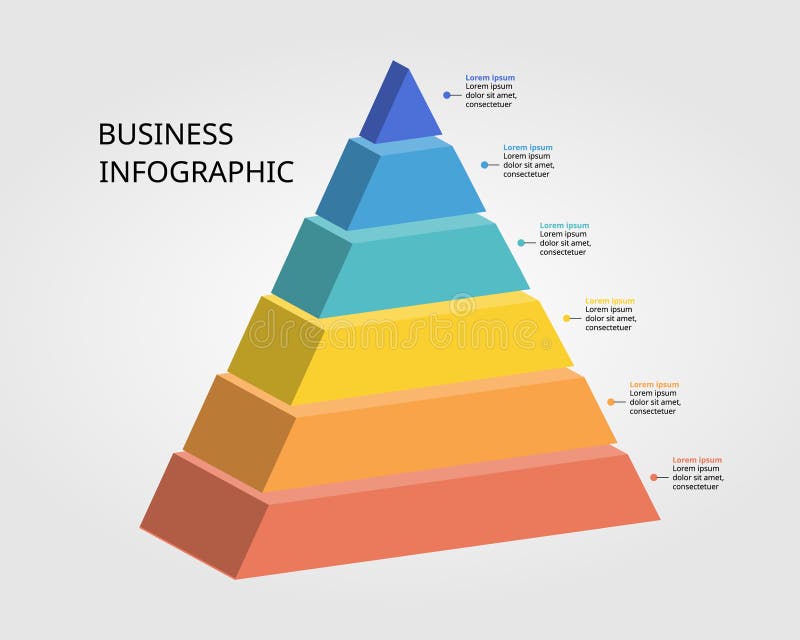 BUSINESS INFOGRAPHIC

Lorem ipsum
Lorem ipsum dolor sit amet, consectetuer

Lorem ipsum
Lorem ipsum dolor sit amet, consectetuer

Lorem ipsum
Lorem ipsum dolor sit amet, consectetuer

Lorem ipsum
Lorem ipsum dolor sit amet, consectetuer

Lorem ipsum
Lorem ipsum dolor sit amet, consectetuer

Lorem ipsum
Lorem ipsum dolor sit amet, consectetuer

dreamstime