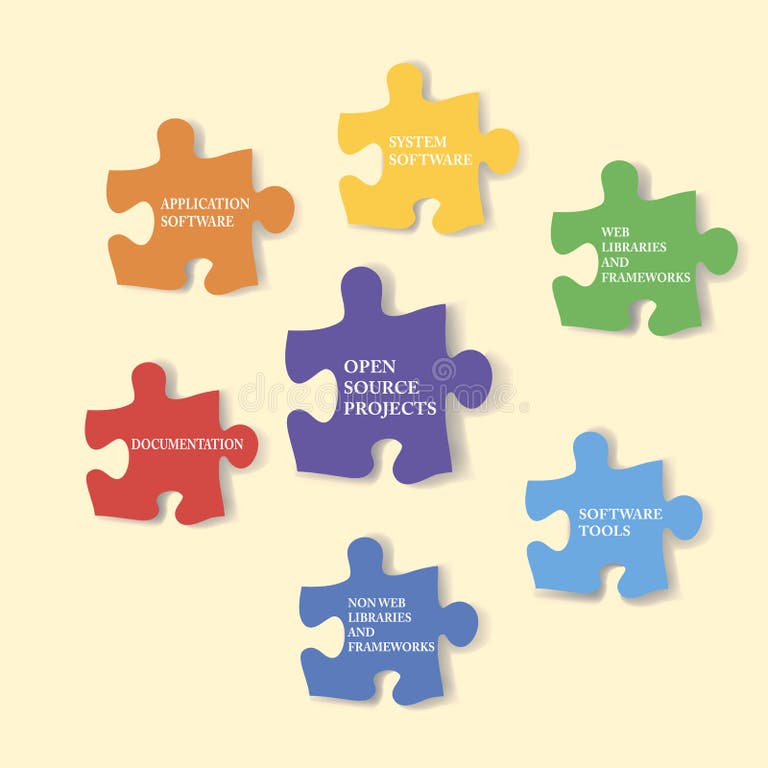 SYSTEM SOFTWARE

APPLICATION SOFTWARE

WEB LIBRARIES AND FRAMEWORKS

OPEN SOURCE PROJECTS

dreamstime

DOCUMENTATION

SOFTWARE TOOLS

NON WEB LIBRARIES AND FRAMEWORKS