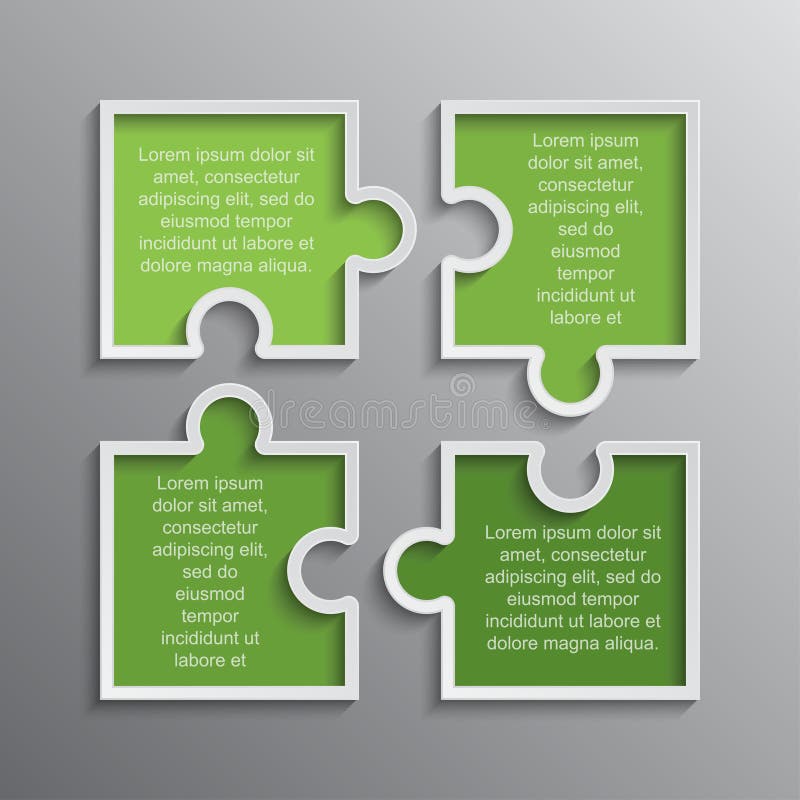 Lorem ipsum dolor sit amet, consectetur adipiscing elit, sed do eiusmod tempor incididunt ut labore et dolore magna aliqua.

Lorem ipsum dolor sit amet, consectetur adipiscing elit, sed do eiusmod tempor incididunt ut labore et

dreamstime

Lorem ipsum dolor sit amet, consectetur adipiscing elit, sed do eiusmod tempor incididunt ut labore et

Lorem ipsum dolor sit amet, consectetur adipiscing elit, sed do eiusmod tempor incididunt ut labore et dolore magna aliqua.