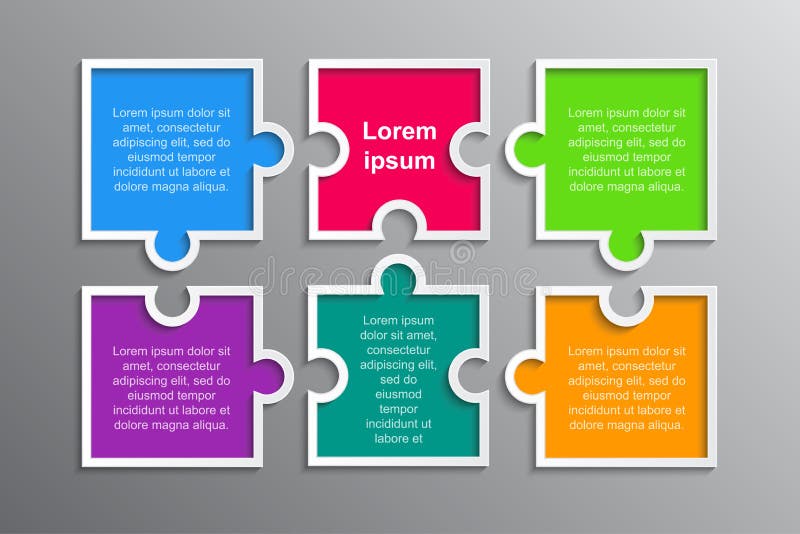 Lorem ipsum dolor sit amet, consectetur adipiscing elit, sed do eiusmod tempor incididunt ut labore et dolore magna aliqua.

Lorem ipsum

Lorem ipsum dolor sit amet, consectetur adipiscing elit, sed do eiusmod tempor incididunt ut labore et dolore magna aliqua.

dreamstime

Lorem ipsum dolor sit amet, consectetur adipiscing elit, sed do eiusmod tempor incididunt ut labore et dolore magna aliqua.

Lorem ipsum dolor sit amet, consectetur adipiscing elit, sed do eiusmod tempor incididunt ut labore et

Lorem ipsum dolor sit amet, consectetur adipiscing elit, sed do eiusmod tempor incididunt ut labore et dolore magna aliqua.