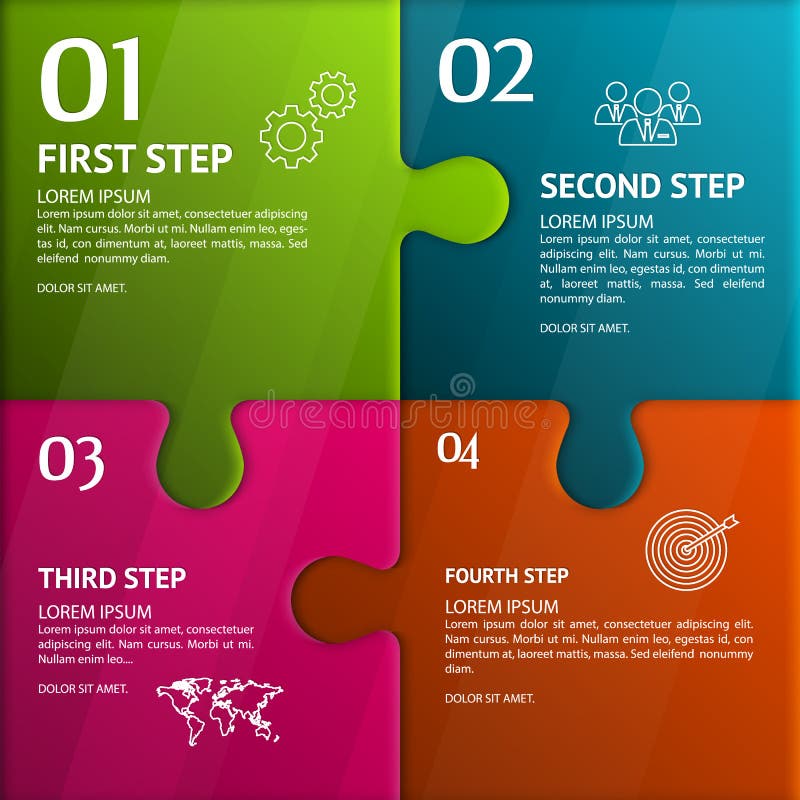 01

FIRST STEP

LOREM IPSUM

Lorem ipsum dolor sit amet, consectetuer adipiscing elit. Nam cursus. Morbi ut mi. Nullam enim leo, egestas id, con dimentum at, laoreet mattis, massa. Sed eleifend nonummy diam.

DOLOR SIT AMET.

02

SECOND STEP

LOREM IPSUM

Lorem ipsum dolor sit amet, consectetuer adipiscing elit. Nam cursus. Morbi ut mi. Nullam enim leo, egestas id, con dimentum at, laoreet mattis, massa. Sed eleifend nonummy diam.

DOLOR SIT AMET.

dreamstime

03

THIRD STEP

LOREM IPSUM

Lorem ipsum dolor sit amet, consectetuer adipiscing elit. Nam cursus. Morbi ut mi. Nullam enim leo....

DOLOR SIT AMET.

04

FOURTH STEP

LOREM IPSUM

Lorem ipsum dolor sit amet, consectetuer adipiscing elit. Nam cursus. Morbi ut mi. Nullam enim leo, egestas id, con dimentum at, laoreet mattis, massa. Sed eleifend nonummy diam.

DOLOR SIT AMET.