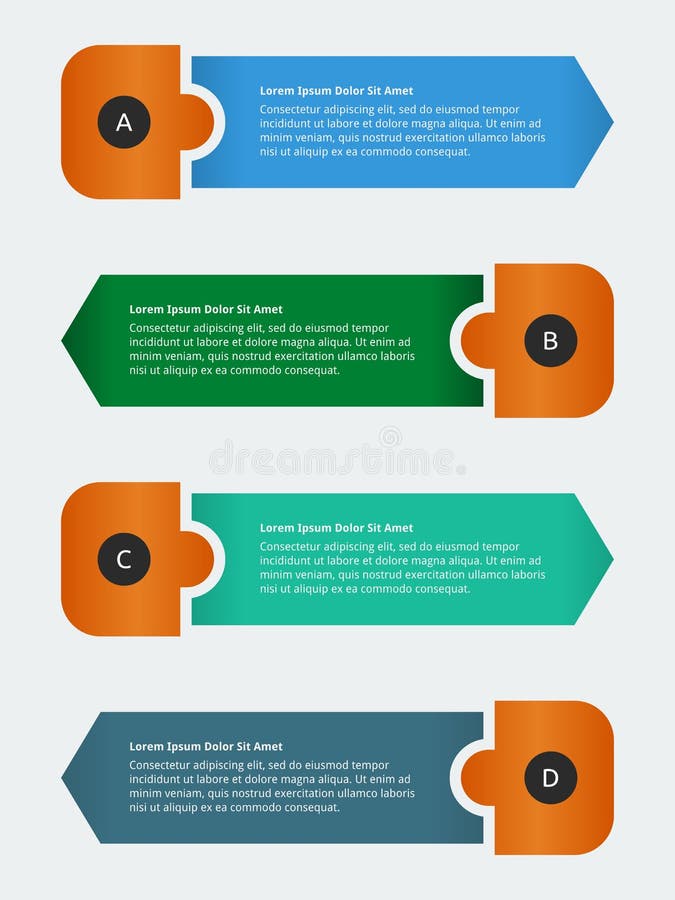 A

Lorem Ipsum Dolor Sit Amet

Consectetur adipiscing elit, sed do eiusmod tempor incididunt ut labore et dolore magna aliqua. Ut enim ad minim veniam, quis nostrud exercitation ullamco laboris nisi ut aliquip ex ea commodo consequat.

Lorem Ipsum Dolor Sit Amet

Consectetur adipiscing elit, sed do eiusmod tempor incididunt ut labore et dolore magna aliqua. Ut enim ad minim veniam, quis nostrud exercitation ullamco laboris nisi ut aliquip ex ea commodo consequat.

B

dreamstime.

C

Lorem Ipsum Dolor Sit Amet

Consectetur adipiscing elit, sed do eiusmod tempor incididunt ut labore et dolore magna aliqua. Ut enim ad minim veniam, quis nostrud exercitation ullamco laboris nisi ut aliquip ex ea commodo consequat.

Lorem Ipsum Dolor Sit Amet

Consectetur adipiscing elit, sed do eiusmod tempor incididunt ut labore et dolore magna aliqua. Ut enim ad minim veniam, quis nostrud exercitation ullamco laboris nisi ut aliquip ex ea commodo consequat.

D