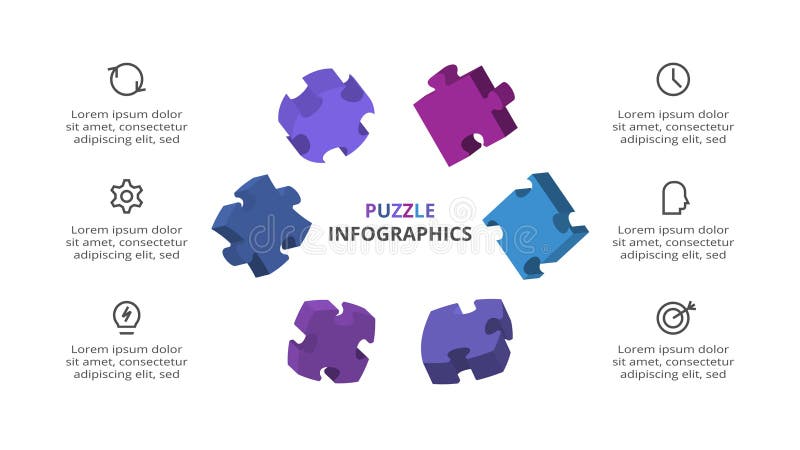 Lorem ipsum dolor sit amet, consectetur adipiscing elit, sed

Lorem ipsum dolor sit amet, consectetur adipiscing elit, sed

Lorem ipsum dolor sit amet, consectetur adipiscing elit, sed

PUZZLE
INFOGRAPHICS

dreamstime

Lorem ipsum dolor sit amet, consectetur adipiscing elit, sed

Lorem ipsum dolor sit amet, consectetur adipiscing elit, sed

Lorem ipsum dolor sit amet, consectetur adipiscing elit, sed