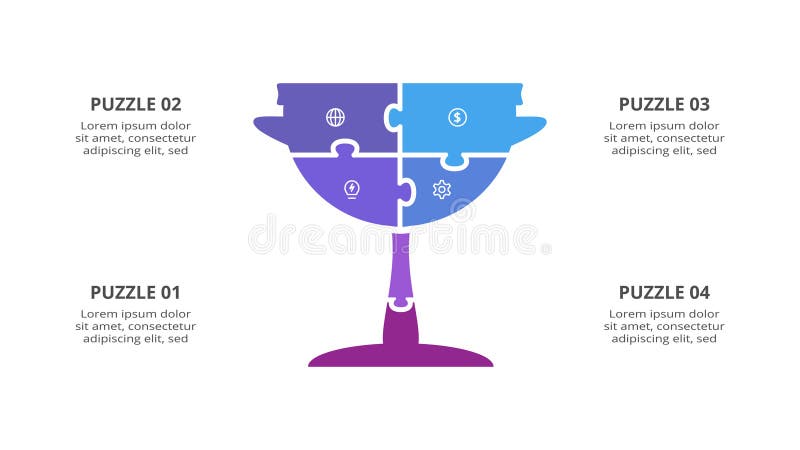 PUZZLE 02
Lorem ipsum dolor sit amet, consectetur adipiscing elit, sed

PUZZLE 03
Lorem ipsum dolor sit amet, consectetur adipiscing elit, sed

dreamstime

PUZZLE 01
Lorem ipsum dolor sit amet, consectetur adipiscing elit, sed

PUZZLE 04
Lorem ipsum dolor sit amet, consectetur adipiscing elit, sed