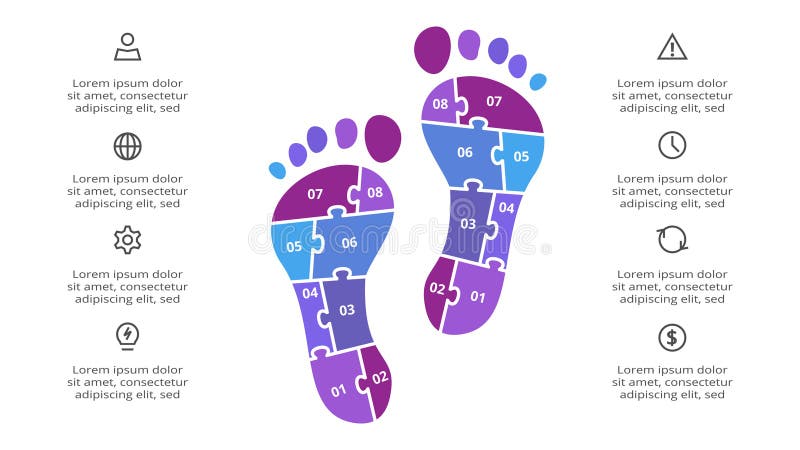 Lorem ipsum dolor sit amet, consectetur adipiscing elit, sed

Lorem ipsum dolor sit amet, consectetur adipiscing elit, sed

Lorem ipsum dolor sit amet, consectetur adipiscing elit, sed

Lorem ipsum dolor sit amet, consectetur adipiscing elit, sed

07 08 05 06 04 03 01 02

08 07 06 05 03 04 02 01

dreamstime

Lorem ipsum dolor sit amet, consectetur adipiscing elit, sed

Lorem ipsum dolor sit amet, consectetur adipiscing elit, sed

Lorem ipsum dolor sit amet, consectetur adipiscing elit, sed

Lorem ipsum dolor sit amet, consectetur adipiscing elit, sed