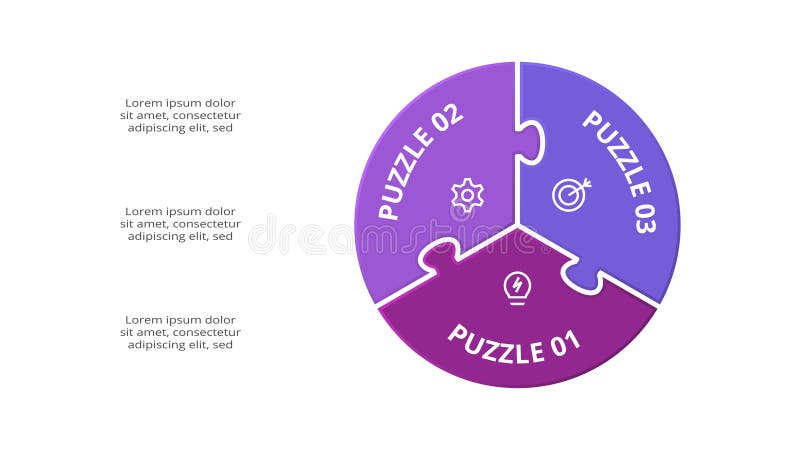 Lorem ipsum dolor sit amet, consectetur adipiscing elit, sed

Lorem ipsum dolor sit amet, consectetur adipiscing elit, sed

Lorem ipsum dolor sit amet, consectetur adipiscing elit, sed

PUZZLE 02

PUZZLE 03

PUZZLE 01

dreamstime