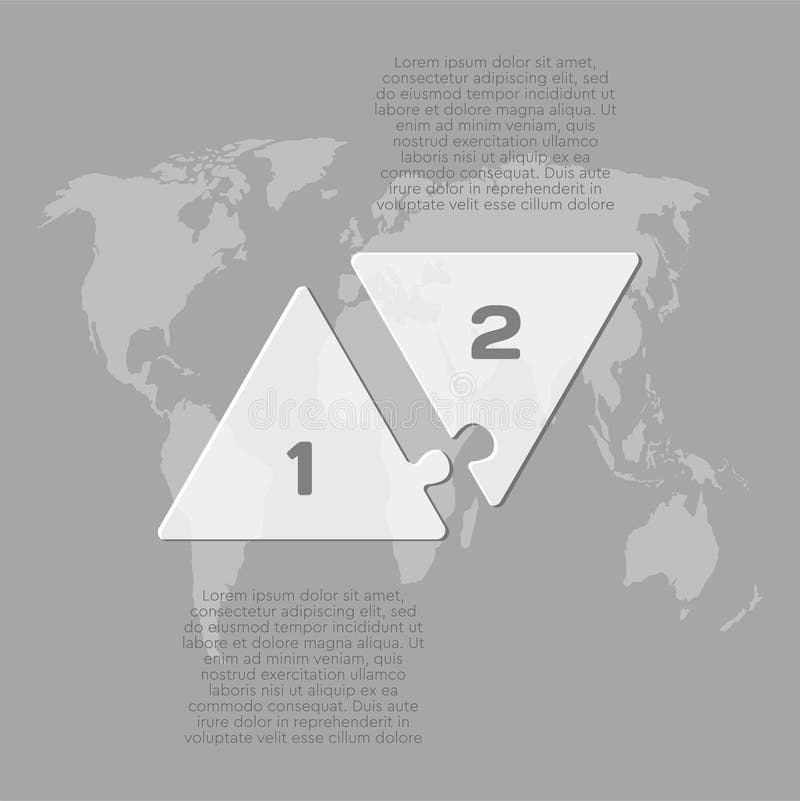 Lorem ipsum dolor sit amet, consectetur adipiscing elit, sed do eiusmod tempor incididunt ut labore et dolore magna aliqua. Ut enim ad minim veniam, quis nostrud exercitation ullamco laboris nisi ut aliquip ex ea commodo consequat. Duis aute irure dolor in reprehenderit in voluptate velit esse cillum dolore

2

dreamstime

1

Lorem ipsum dolor sit amet, consectetur adipiscing elit, sed do eiusmod tempor incididunt ut labore et dolore magna aliqua. Ut enim ad minim veniam, quis nostrud exercitation ullamco laboris nisi ut aliquip ex ea commodo consequat. Duis aute irure dolor in reprehenderit in voluptate velit esse cillum dolore