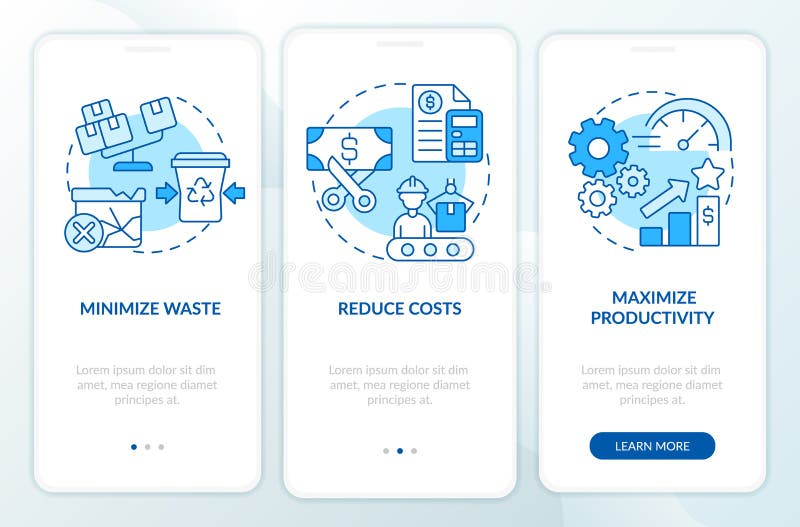 MINIMIZE WASTE

Lorem ipsum dolor sit dim amet, mea regione diamet principes at.

REDUCE COSTS

Lorem ipsum dolor sit dim amet, mea regione diamet principes at.

MAXIMIZE PRODUCTIVITY

Lorem ipsum dolor sit dim amet, mea regione diamet principes at.

LEARN MORE

dreamstime