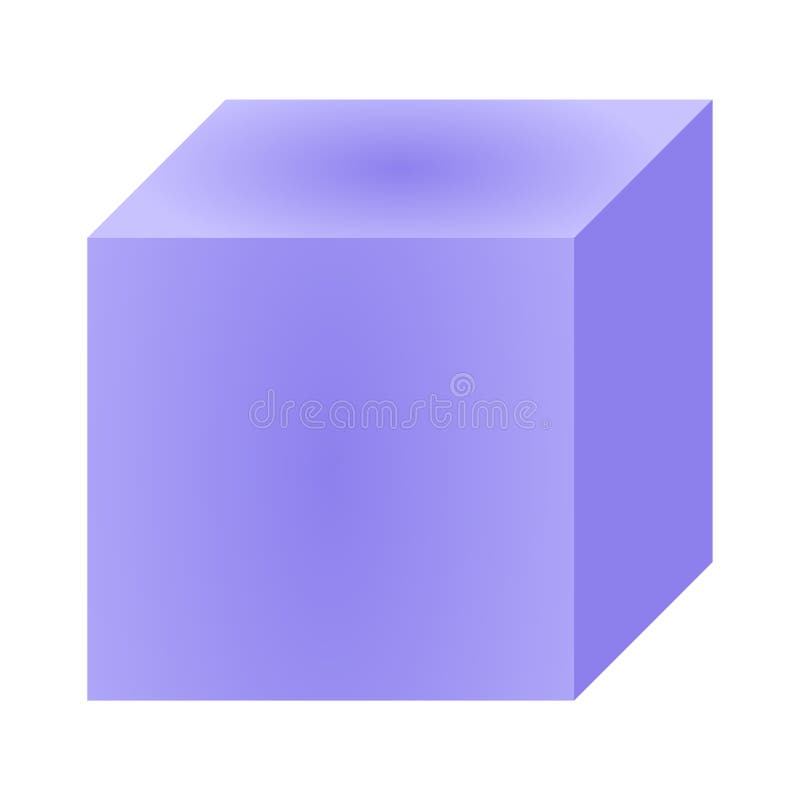 dreamstime