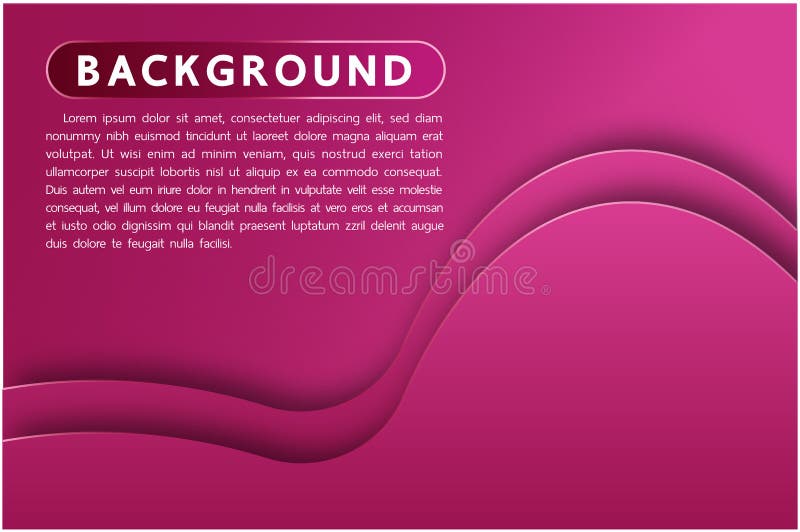 BACKGROUND

Lorem ipsum dolor sit amet, consectetuer adipiscing elit, sed diam nonummy nibh euismod tincidunt ut laoreet dolore magna aliquam erat volutpat. Ut wisi enim ad minim veniam, quis nostrud exerci tation ullamcorper suscipit lobortis nisl ut aliquip ex ea commodo consequat. Duis autem vel eum iriure dolor in hendrerit in vulputate velit esse molestie consequat, vel illum dolore eu feugiat nulla facilisis at vero eros et accumsan et iusto odio dignissim qui blandit praesent luptatum zzril delenit augue duis dolore te feugait nulla facilisi.

dreamstime