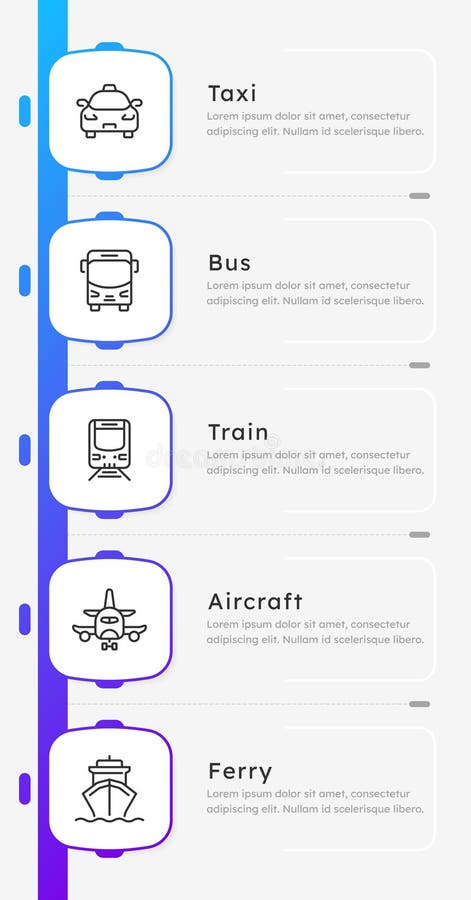 Taxi
Lorem ipsum dolor sit amet, consectetur adipiscing elit. Nullam id scelerisque libero.

Bus
Lorem ipsum dolor sit amet, consectetur adipiscing elit. Nullam id scelerisque libero.

Train
Lorem ipsum dolor sit amet, consectetur adipiscing elit. Nullam id scelerisque libero.

Aircraft
Lorem ipsum dolor sit amet, consectetur adipiscing elit. Nullam id scelerisque libero.

Ferry
Lorem ipsum dolor sit amet, consectetur adipiscing elit. Nullam id scelerisque libero.