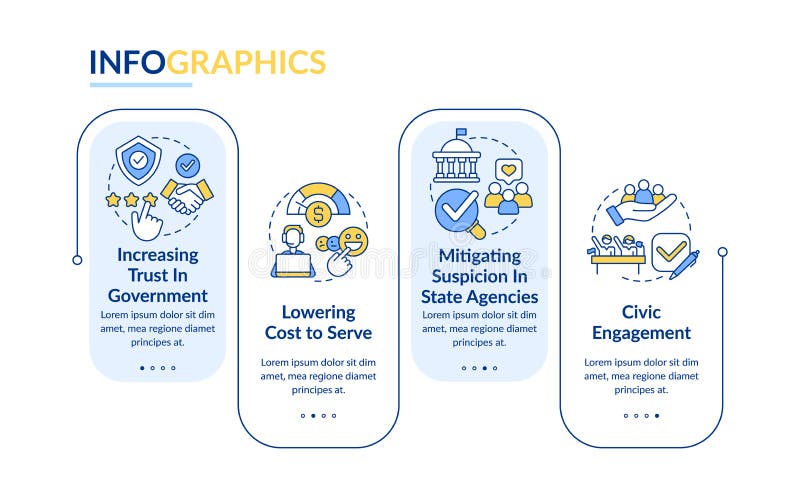 INFOGRAPHICS

Increasing Trust In Government

Lorem ipsum dolor sit dim amet, mea regione diamet principes at.

Lowering Cost to Serve

Lorem ipsum dolor sit dim amet, mea regione diamet principes at.

Mitigating Suspicion In State Agencies

Lorem ipsum dolor sit dim amet, mea regione diamet principes at.

Civic Engagement

Lorem ipsum dolor sit dim amet, mea regione diamet principes at.