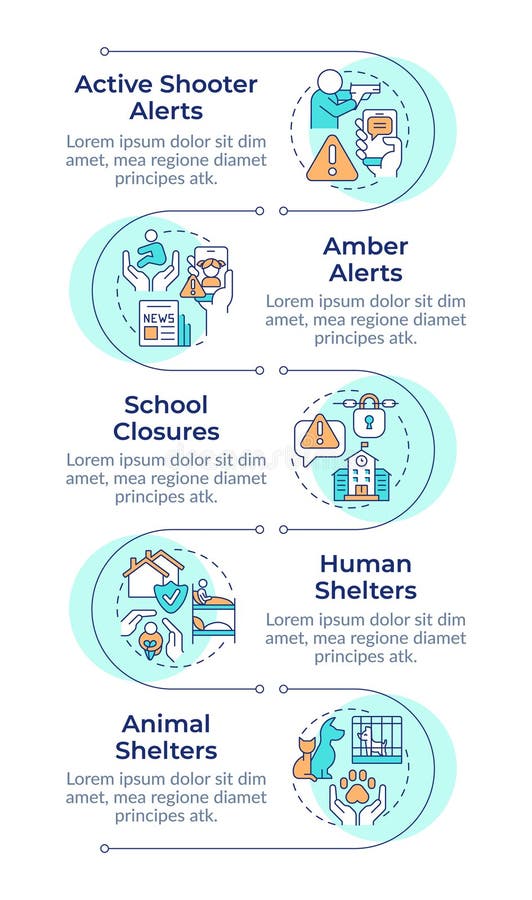 Active Shooter Alerts
Lorem ipsum dolor sit dim amet, mea regione diamet principes atk.

NEWS

Amber Alerts
Lorem ipsum dolor sit dim amet, mea regione diamet principes atk.

School Closures
Lorem ipsum dolor sit dim amet, mea regione diamet principes atk.

Human Shelters
Lorem ipsum dolor sit dim amet, mea regione diamet principes atk.

Animal Shelters
Lorem ipsum dolor sit dim amet, mea regione diamet principes atk.