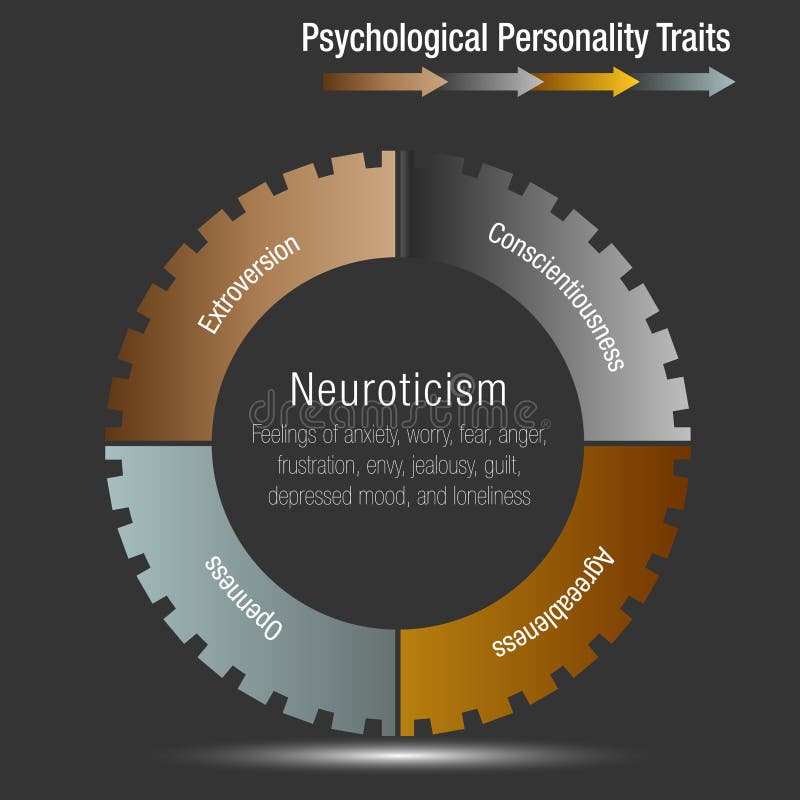 Psychological Personality Traits

Extroversion

Conscientiousness

Neuroticism

dreamstime

Feelings of anxiety, worry, fear, anger, frustration, envy, jealousy, guilt, depressed mood, and loneliness

Openness

Agreeableness