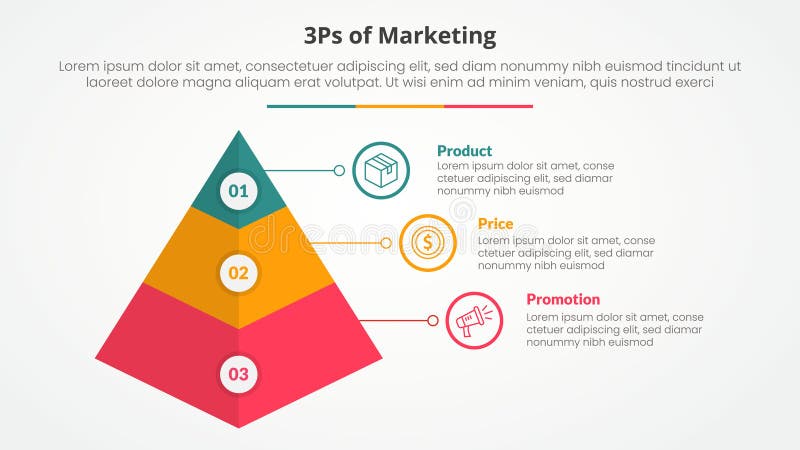 3Ps of Marketing

Lorem ipsum dolor sit amet, consectetuer adipiscing elit, sed diam nonummy nibh euismod tincidunt ut laoreet dolore magna aliquam erat volutpat. Ut wisi enim ad minim veniam, quis nostrud exerci

01

02

03

Product
Lorem ipsum dolor sit amet, conse ctetuer adipiscing elit, sed diamar nonummy nibh euismod

Price
Lorem ipsum dolor sit amet, conse ctetuer adipiscing elit, sed diamar nonummy nibh euismod

Promotion
Lorem ipsum dolor sit amet, conse ctetuer adipiscing elit, sed diamar nonummy nibh euismod

dreamstime