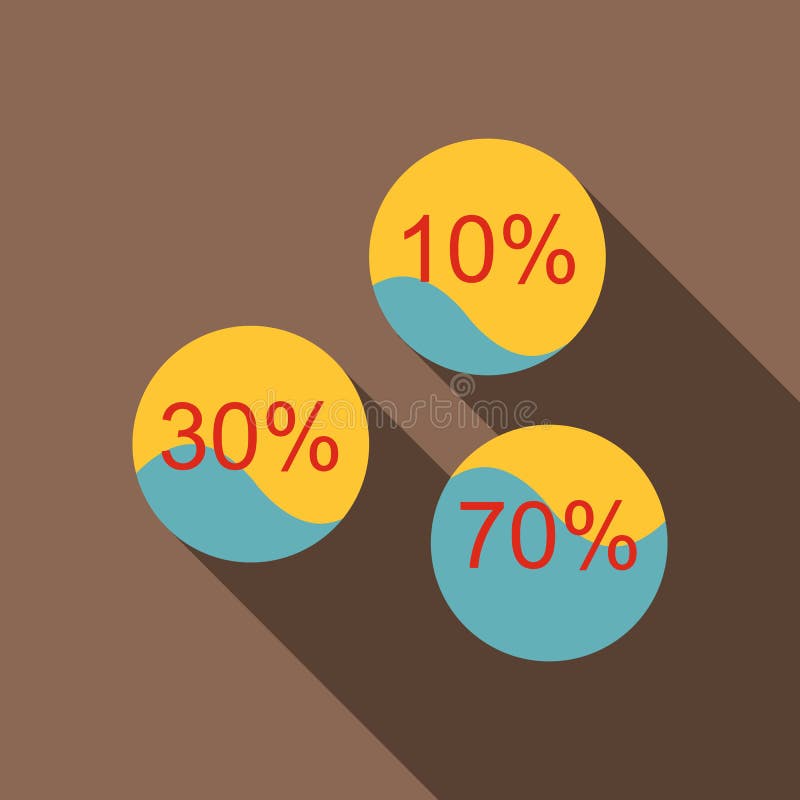 10%

30%

dreamstime

70%