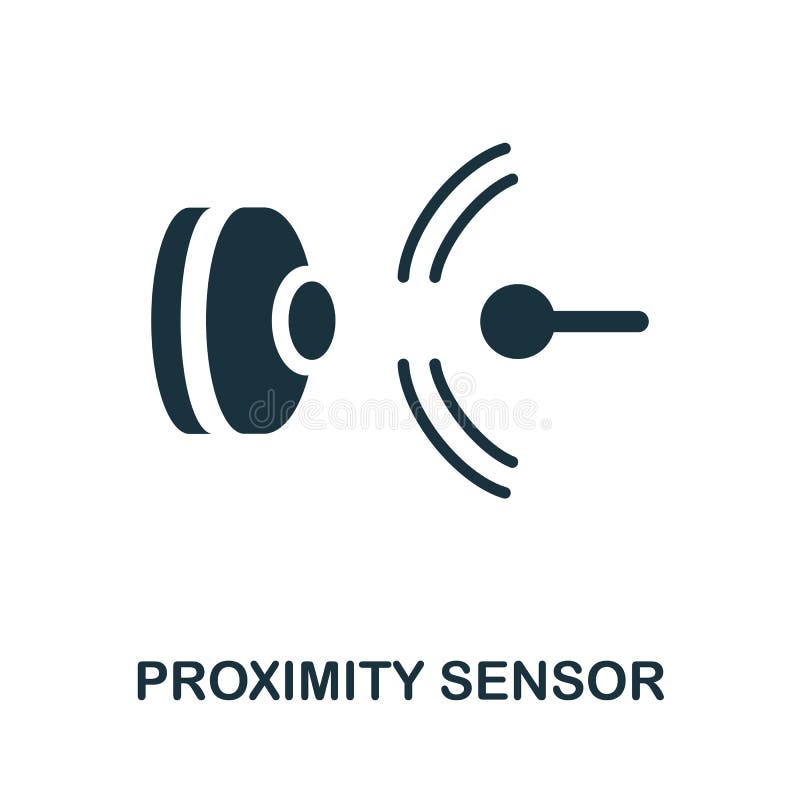 dreamstime

PROXIMITY SENSOR