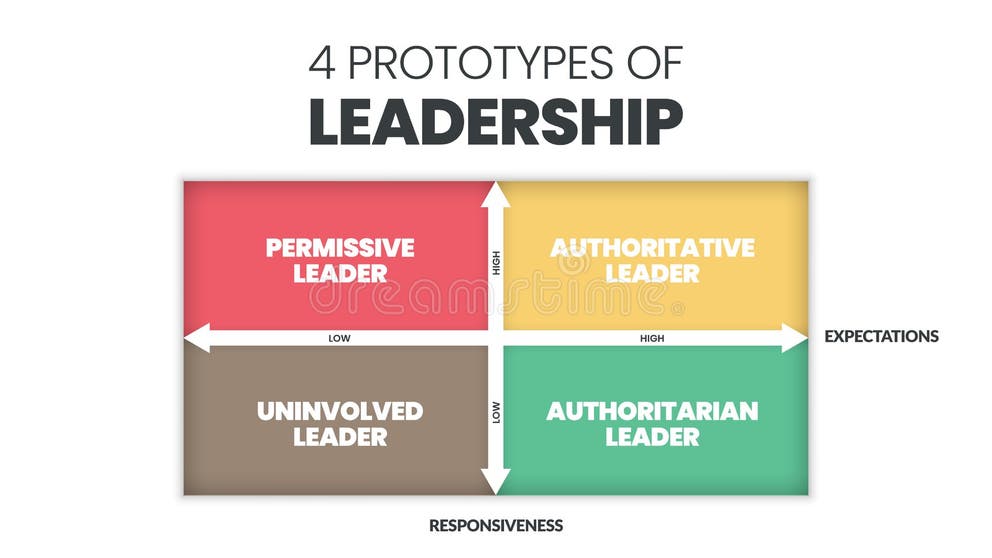 4 PROTOTYPES OF
LEADERSHIP

PERMISSIVE LEADER

HIGH

AUTHORITATIVE LEADER

dreamstime

LOW

HIGH

EXPECTATIONS

UNINVOLVED LEADER

LOW

AUTHORITARIAN LEADER

RESPONSIVENESS