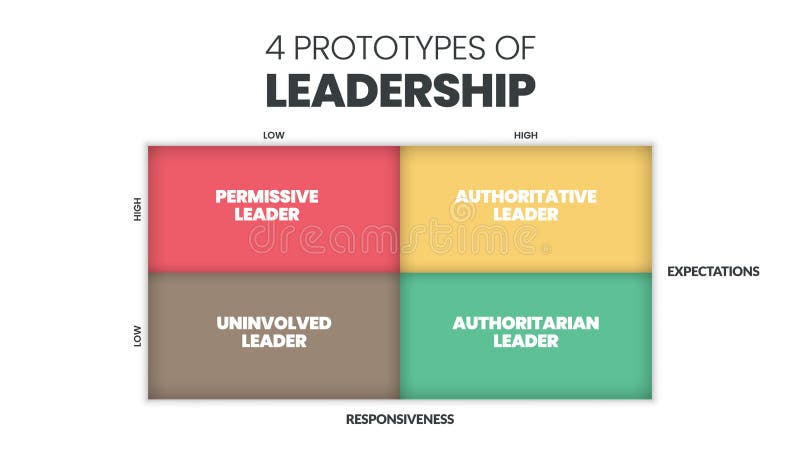 4 PROTOTYPES OF
LEADERSHIP

LOW

HIGH

HIGH

PERMISSIVE LEADER

AUTHORITATIVE LEADER

dreamstime

EXPECTATIONS

LOW

UNINVOLVED LEADER

AUTHORITARIAN LEADER

RESPONSIVENESS