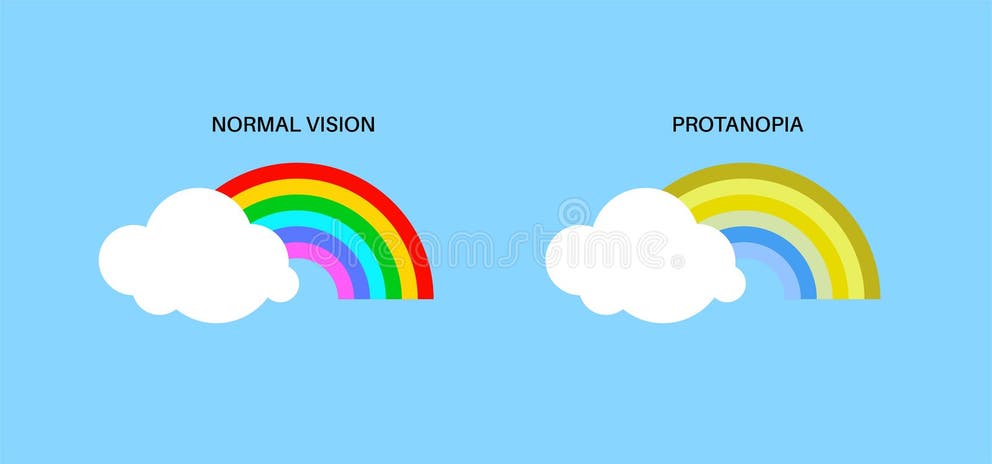 NORMAL VISION

PROTANOPIA

dreamstime