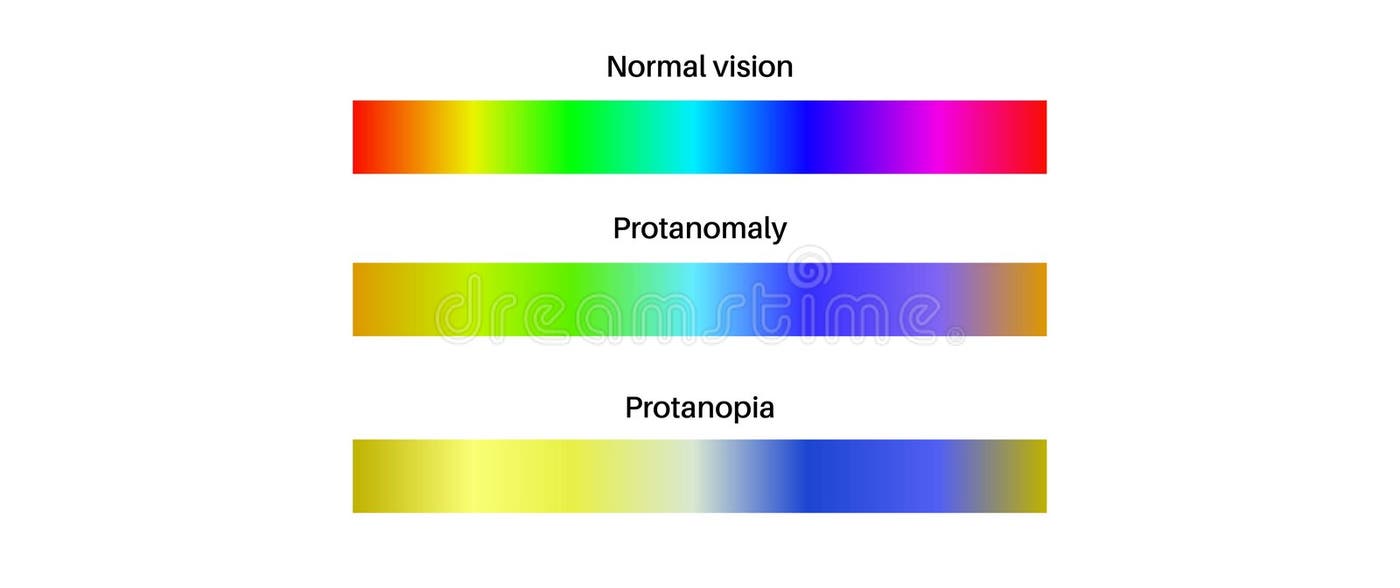 Normal vision

Protanomaly

dreamstime

Protanopia