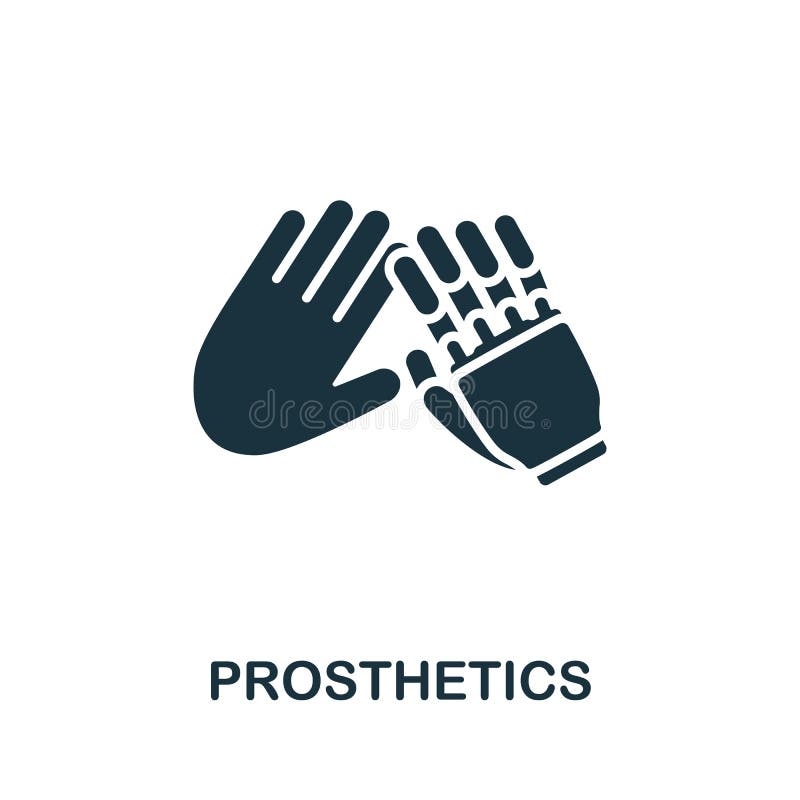 dreamstime

PROSTHETICS