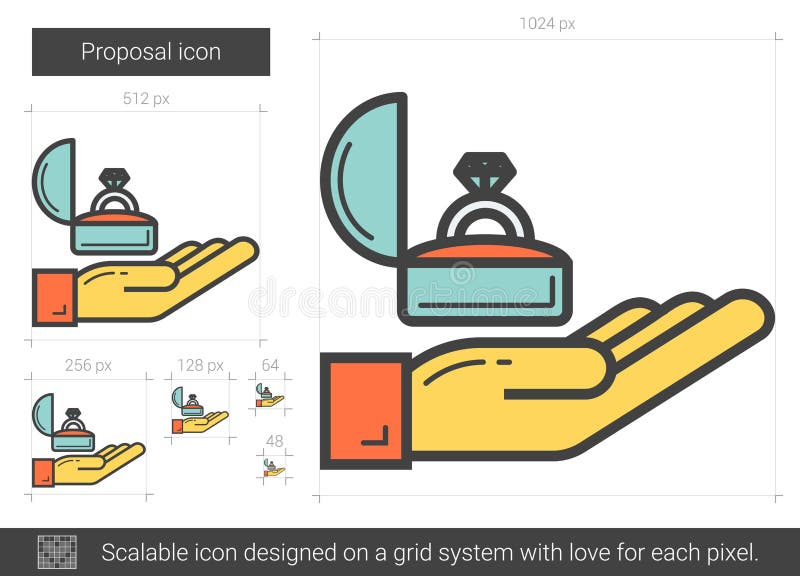 Proposal icon

512 px

256 px

128 px

64

48

1024 px

dreamstime

Scalable icon designed on a grid system with love for each pixel.